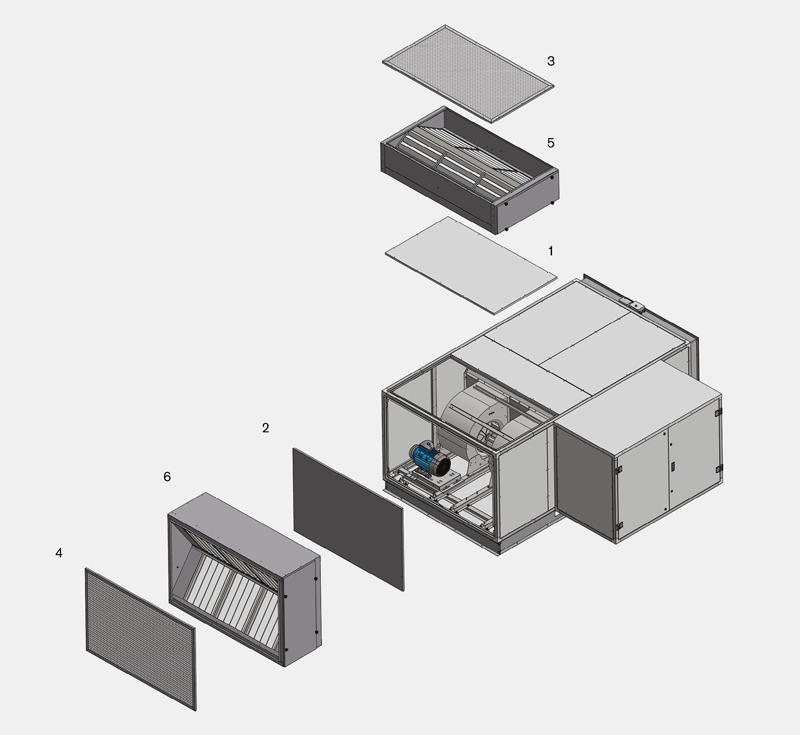 3

5

1

2

6

4