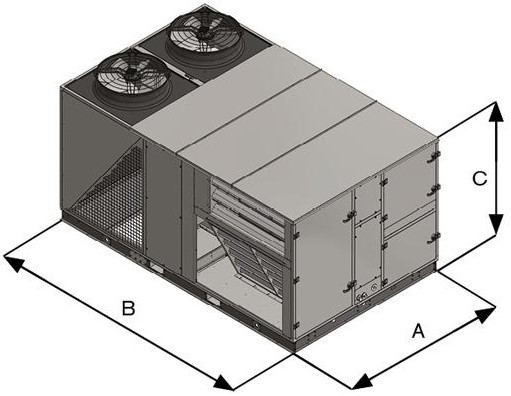 C
B
A